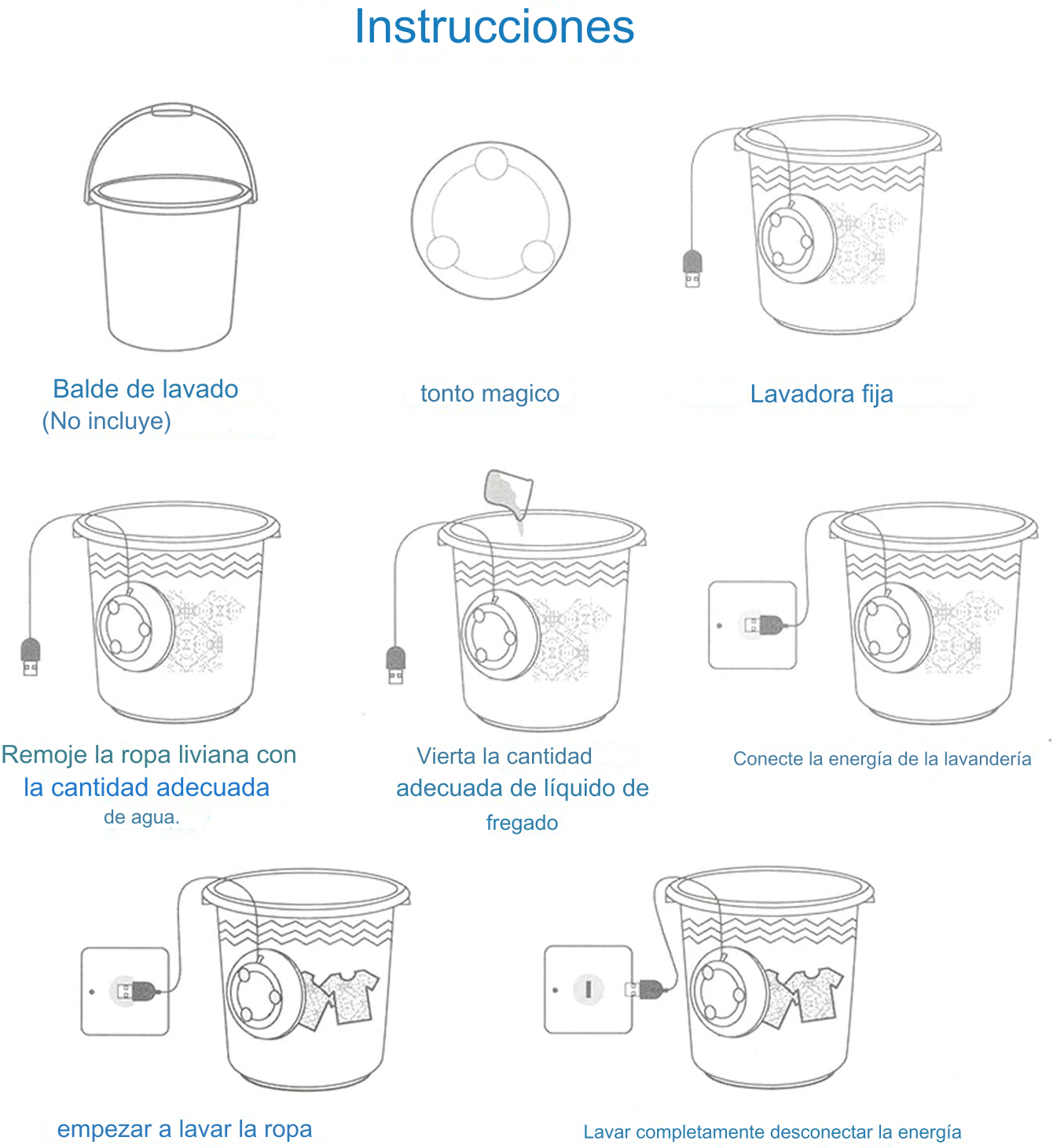 Instrucciones

Balde de lavado
(No incluye)

tonto magico

Lavadora fija

Remoje la ropa liviana con la cantidad adecuada de agua.

Vierta la cantidad adecuada de líquido de fregado

Conecte la energía de la lavandería

empezar a lavar la ropa

Lavar completamente desconectar la energía